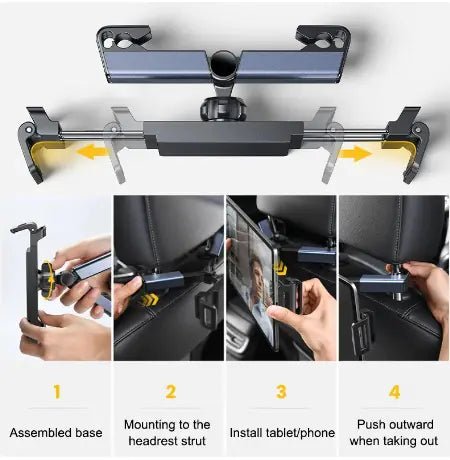 1

Assembled base

2

Mounting to the headrest strut

3

Install tablet/phone

4

Push outward when taking out