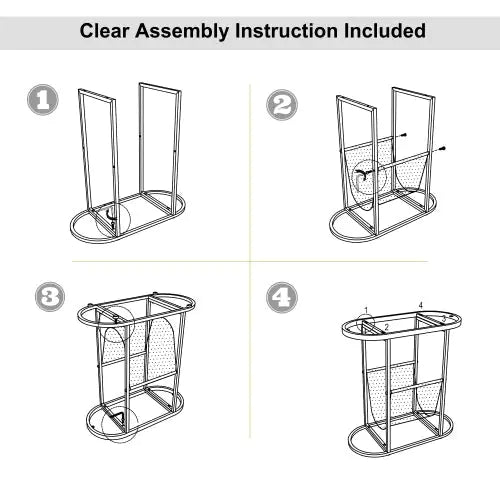 Clear Assembly Instruction Included

1

2

3

4

1 4 2 3