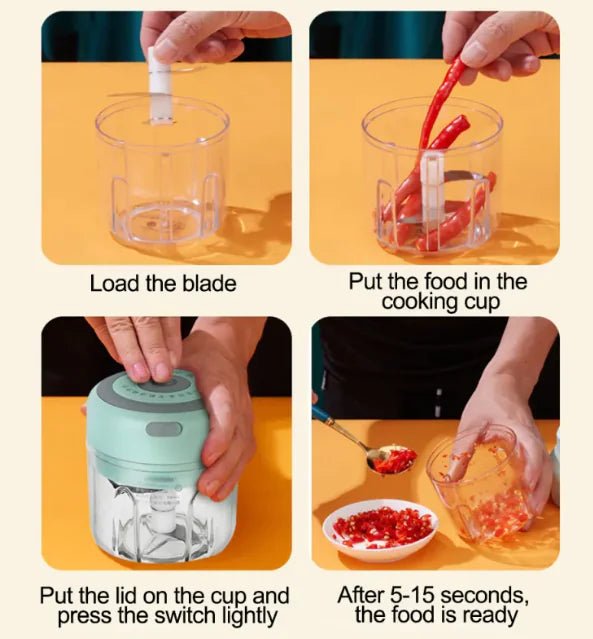 Load the blade

Put the food in the cooking cup

Put the lid on the cup and press the switch lightly

After 5-15 seconds, the food is ready