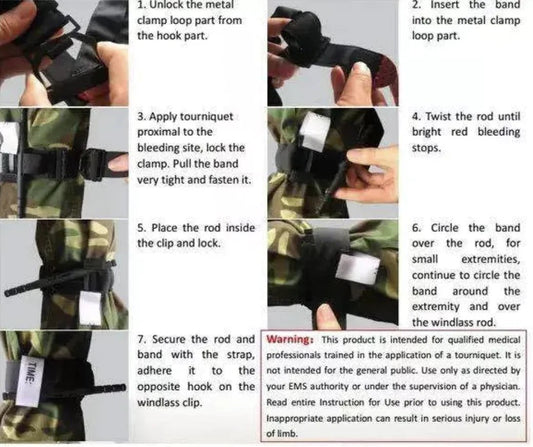 1. Unlock the metal clamp loop part from the hook part.

2. Insert the band into the metal clamp loop part.

3. Apply tourniquet proximal to the bleeding site, lock the clamp. Pull the band very tight and fasten it.

4. Twist the rod until bright red bleeding stops.

5. Place the rod inside the clip and lock.

6. Circle the band over the rod, for small extremities, continue to circle the band around the extremity and over the windlass rod.

TIME:

7. Secure the rod and band with the strap, adhere it to the opposite hook on the windlass clip.

Warning: This product is intended for qualified medical professionals trained in the application of a tourniquet. It is not intended for the general public. Use only as directed by your EMS authority or under the supervision of a physician. Read entire Instruction for Use prior to using this product. Inappropriate application can result in serious injury or loss of limb.