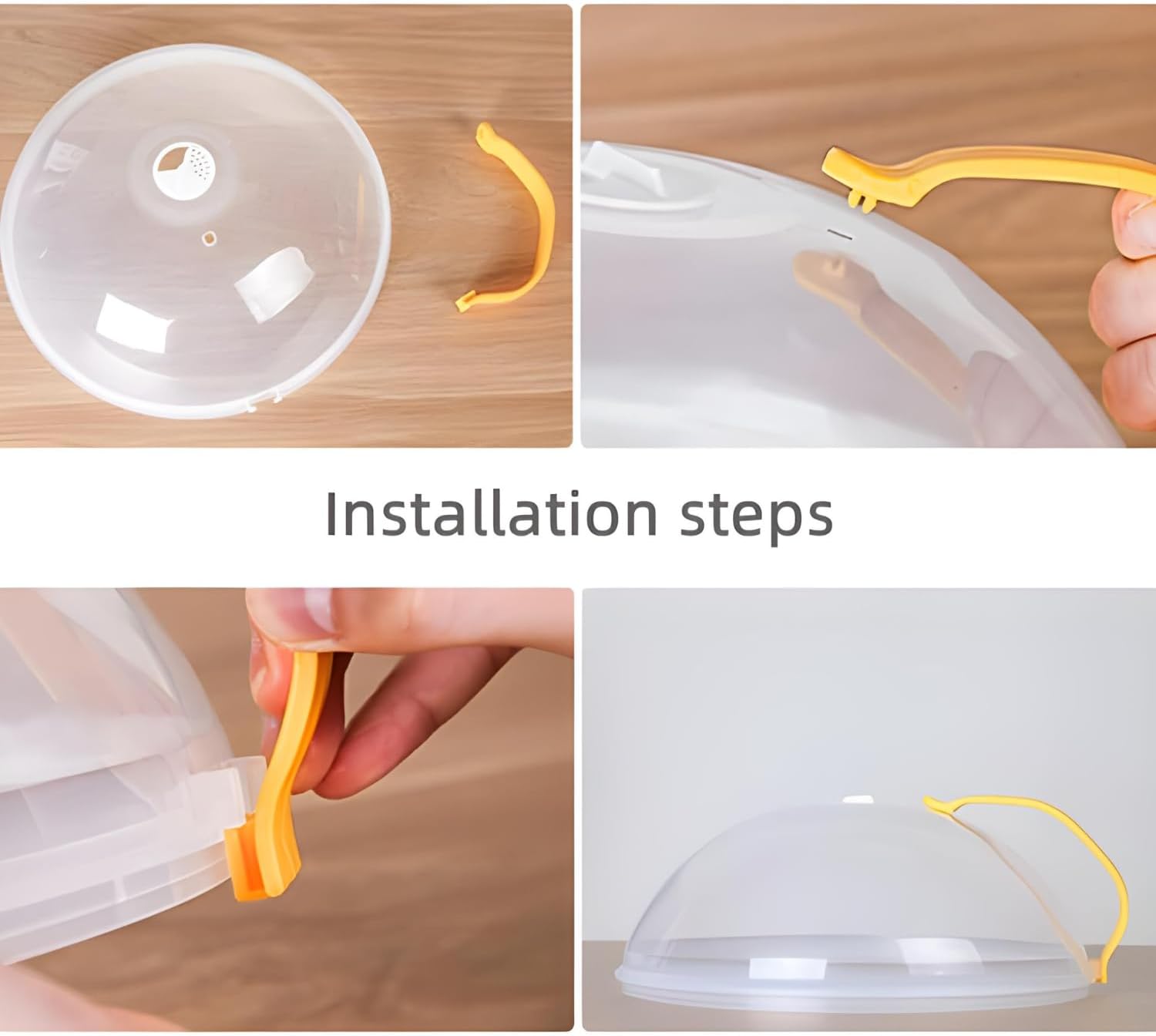 Installation steps